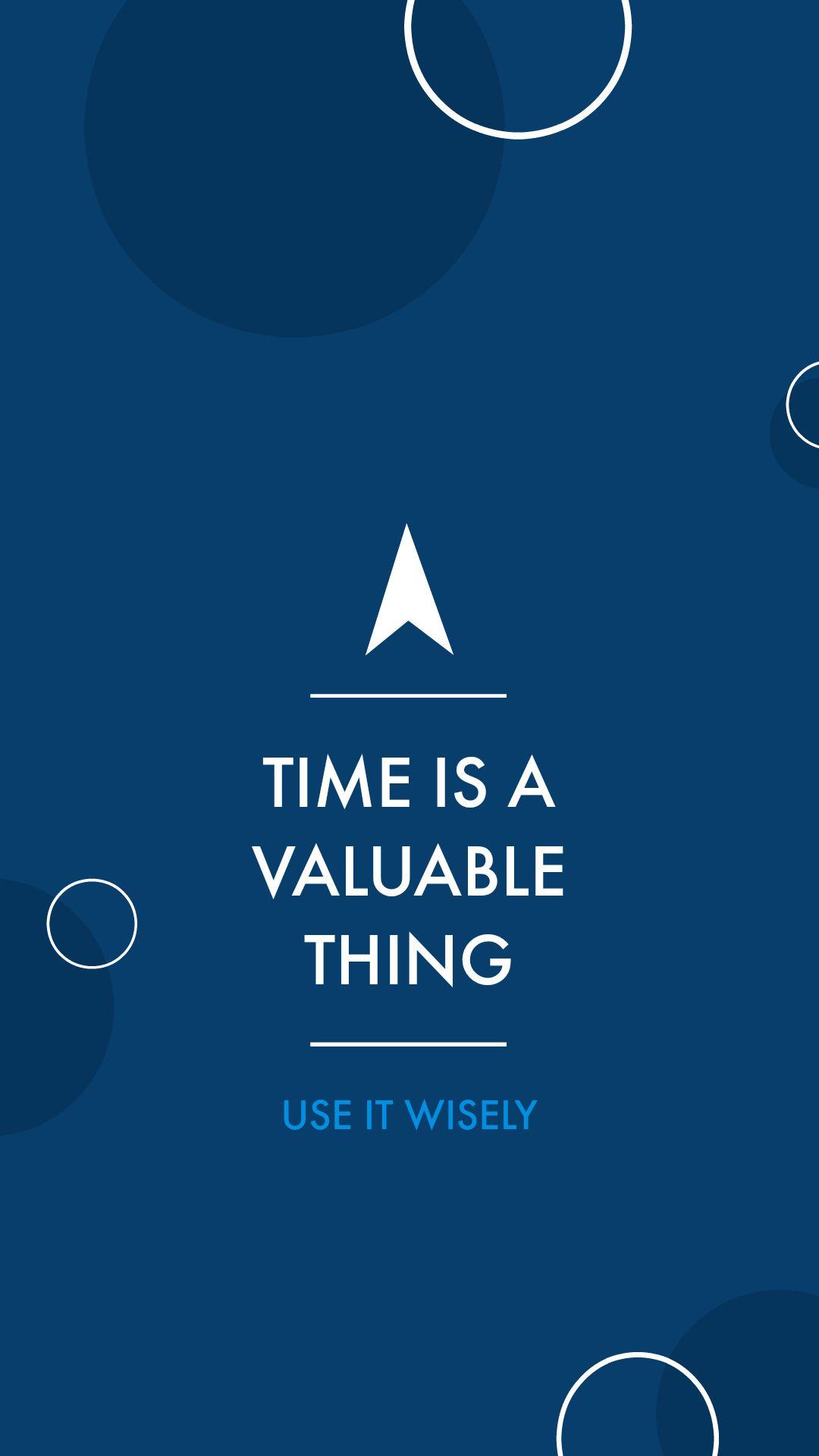 TIME IS A VALUABLE THING

USE IT WISELY